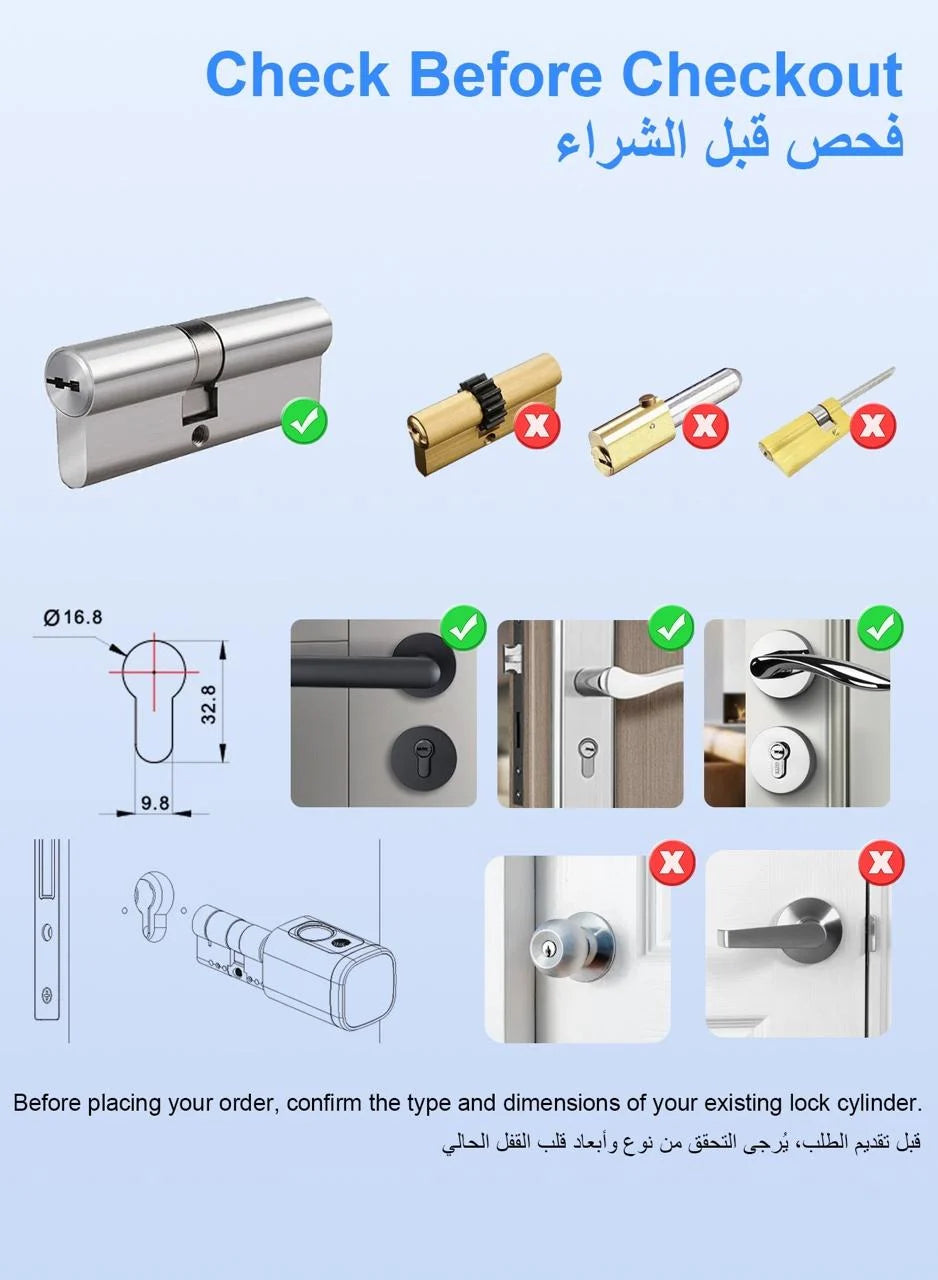 Check Before Checkout
فحص قبل الشراء

Ø16.8
32.8
9.8

Before placing your order, confirm the type and dimensions of your existing lock cylinder.
قبل تقديم الطلب، يُرجى التحقق من نوع وأبعاد قلب القفل الحالي